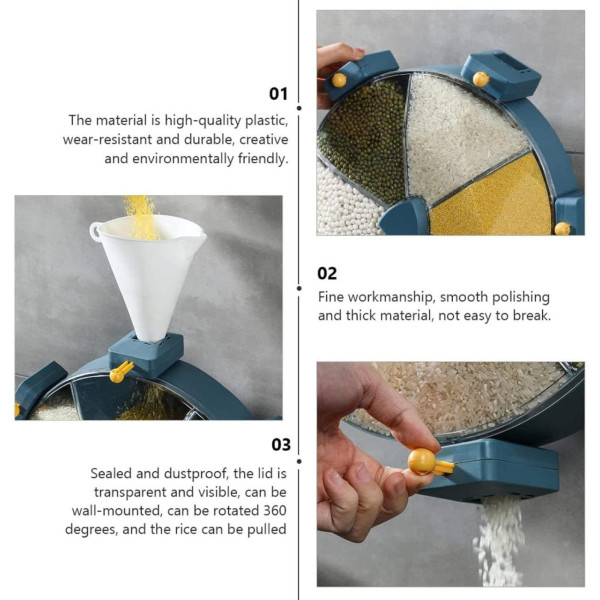 01

The material is high-quality plastic, wear-resistant and durable, creative and environmentally friendly.

02

Fine workmanship, smooth polishing and thick material, not easy to break.

03

Sealed and dustproof, the lid is transparent and visible, can be wall-mounted, can be rotated 360 degrees, and the rice can be pulled